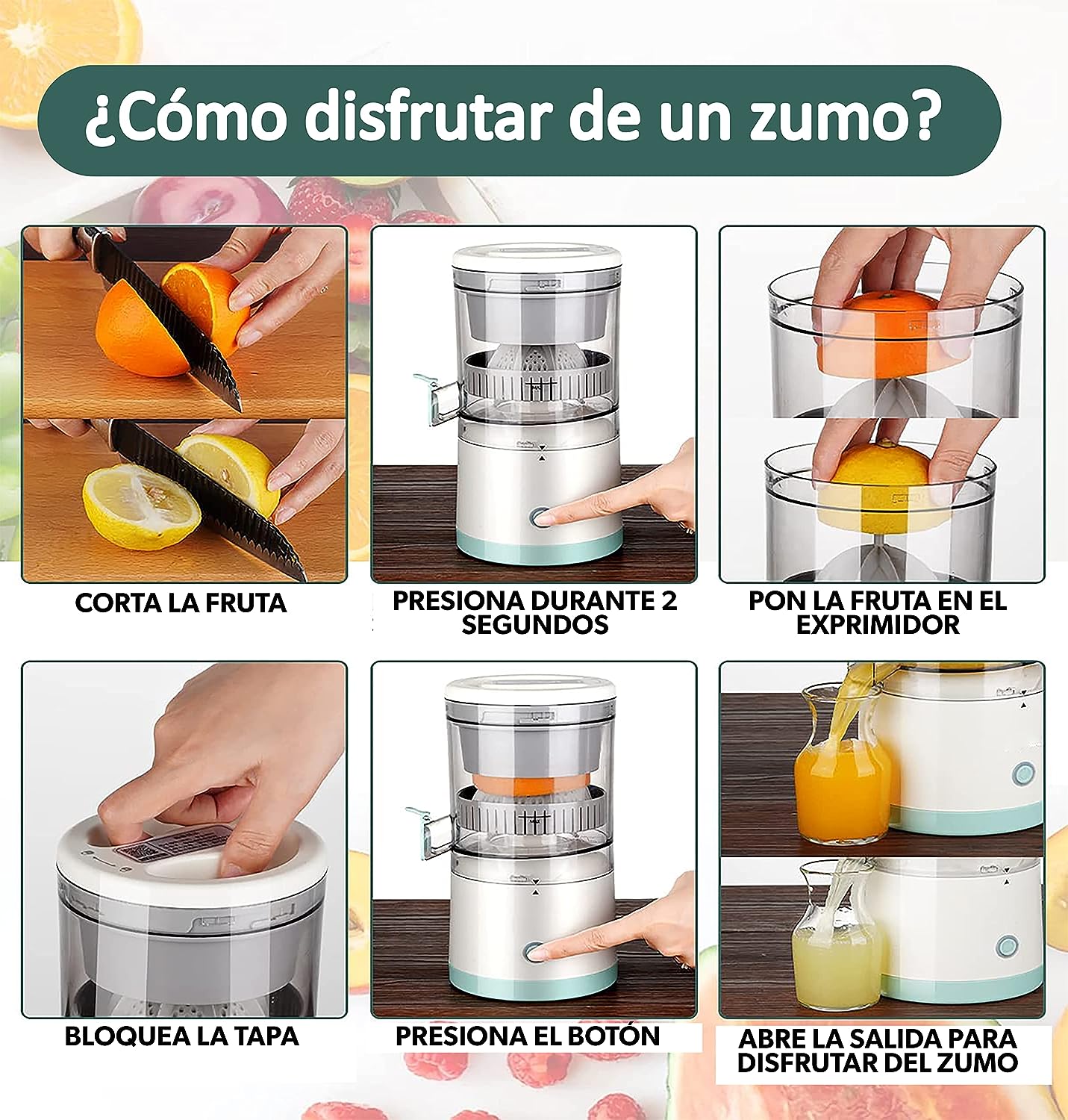 ¿Cómo disfrutar de un zumo?

CORTA LA FRUTA

PRESIONA DURANTE 2 SEGUNDOS

PON LA FRUTA EN EL EXPRIMIDOR

BLOQUEA LA TAPA

PRESIONA EL BOTÓN

ABRE LA SALIDA PARA DISFRUTAR DEL ZUMO